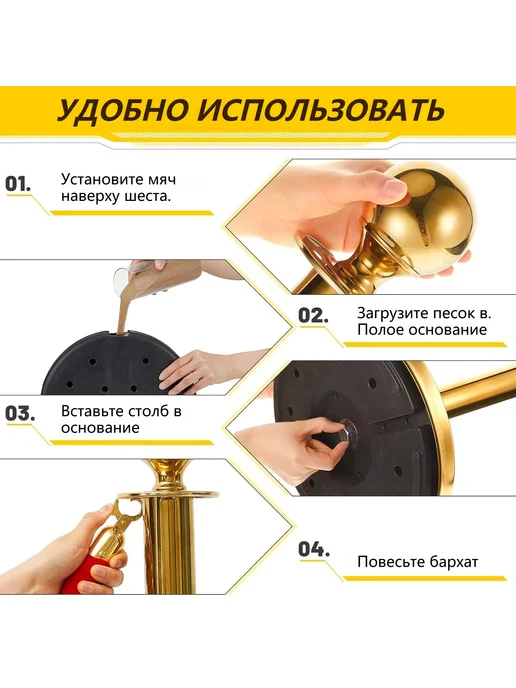 УДОБНО ИСПОЛЬЗОВАТЬ

01.

Установите мяч наверху шеста.

02.

Загрузите песок в. Полое основание

03.

Вставьте столб в основание

04.

Повесьте бархат