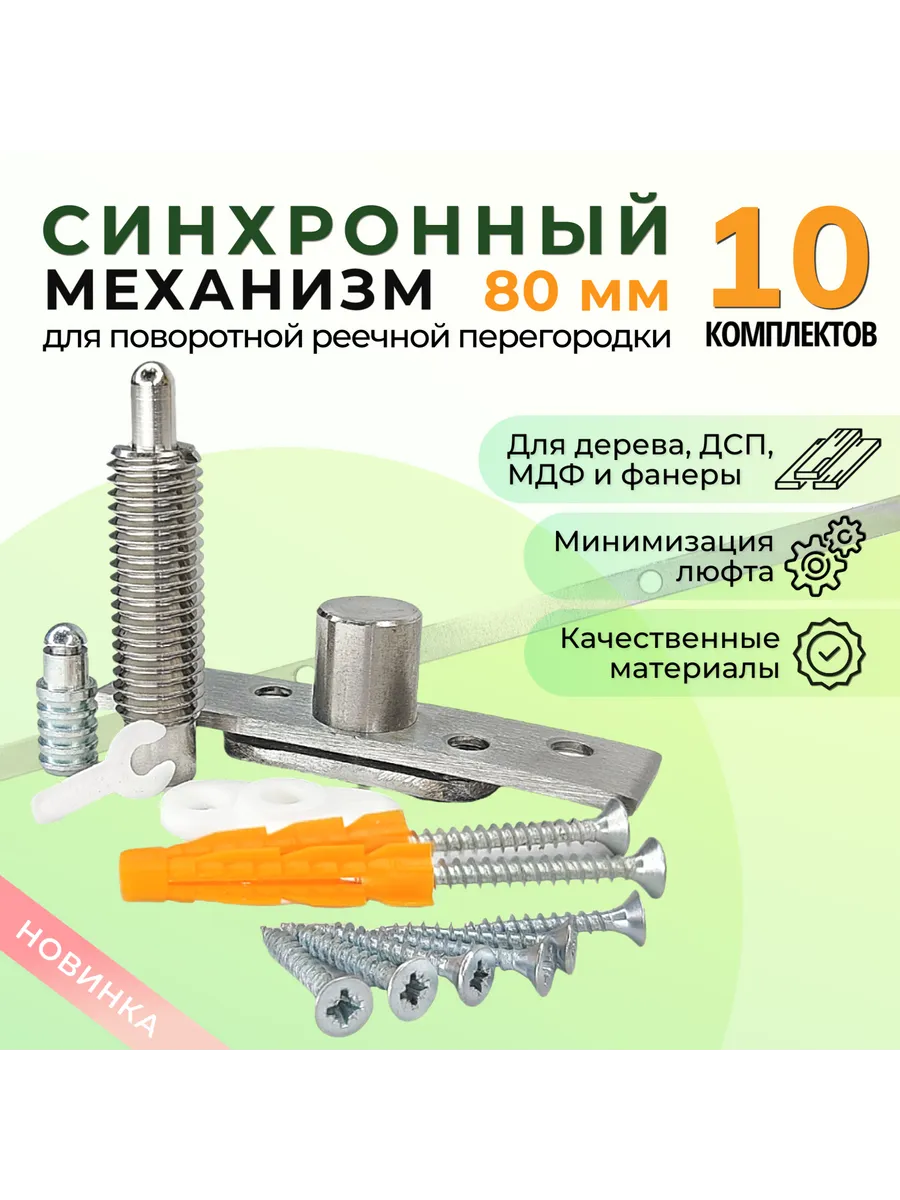 СИНХРОННЫЙ
МЕХАНИЗМ 80 мм
для поворотной реечной перегородки

10
КОМПЛЕКТОВ

Для дерева, ДСП, МДФ и фанеры

Минимизация люфта

Качественные материалы

НОВИНКА