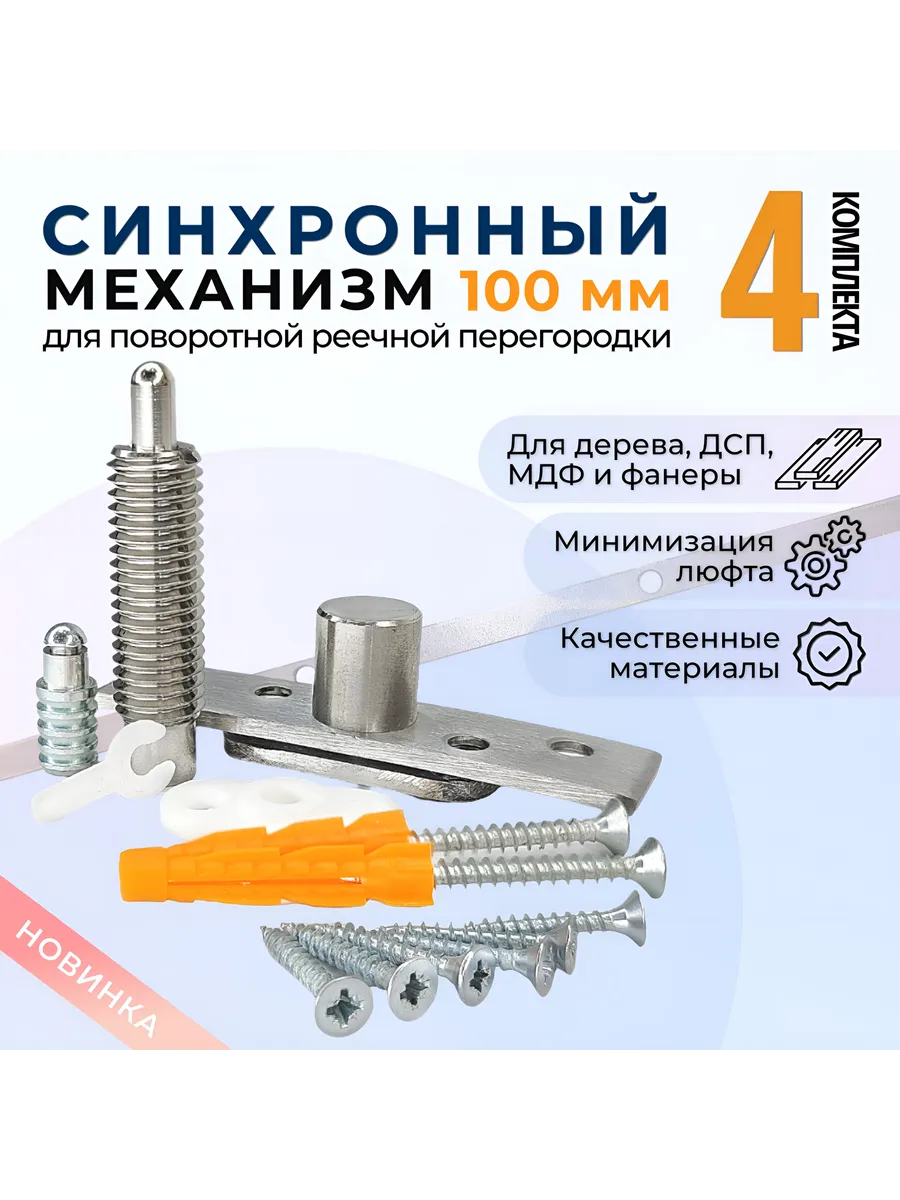 СИНХРОННЫЙ
МЕХАНИЗМ 100 мм
для поворотной реечной перегородки

4 КОМПЛЕКТА

Для дерева, ДСП, МДФ и фанеры

Минимизация люфта

Качественные материалы

НОВИНКА