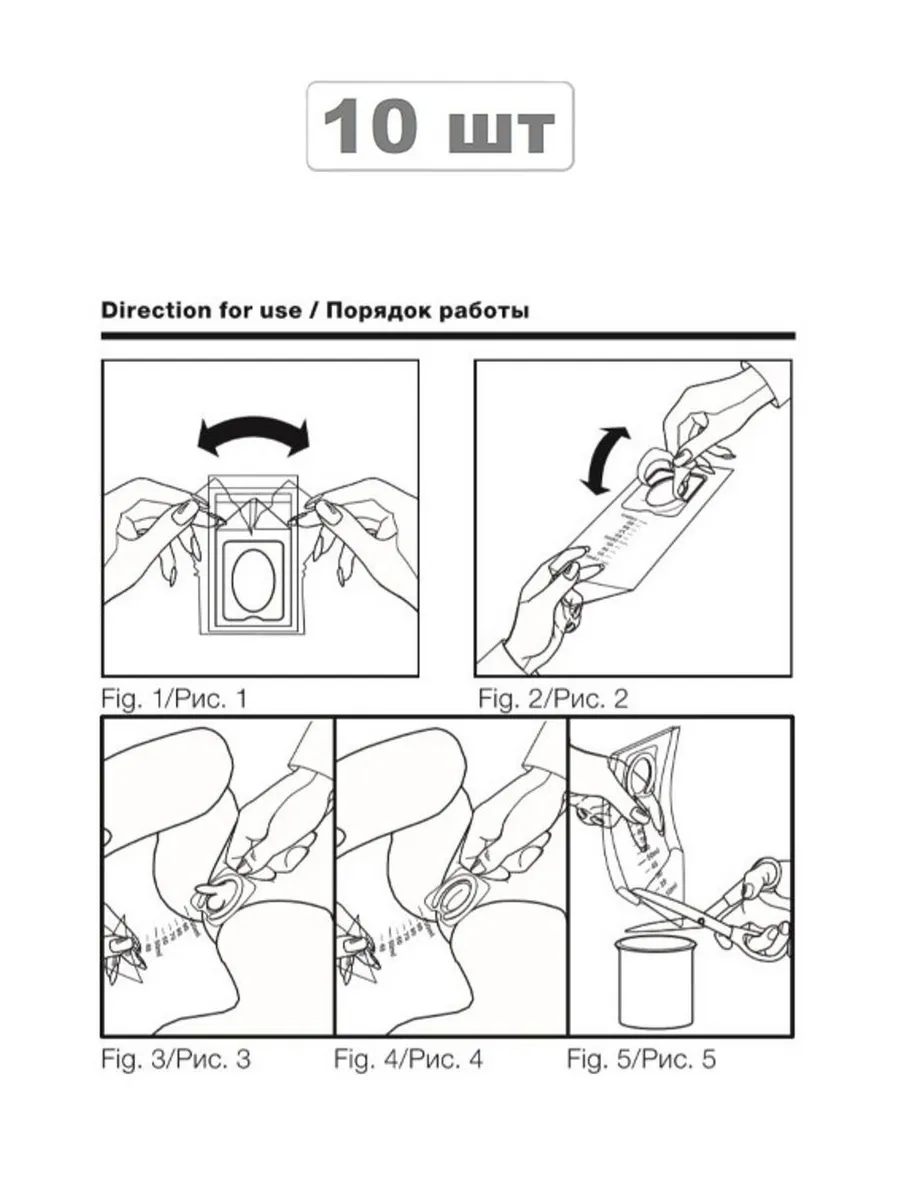 10 шт

Direction for use / Порядок работы

Fig. 1/Рис. 1

Fig. 2/Рис. 2

Fig. 3/Рис. 3

Fig. 4/Рис. 4

Fig. 5/Рис. 5