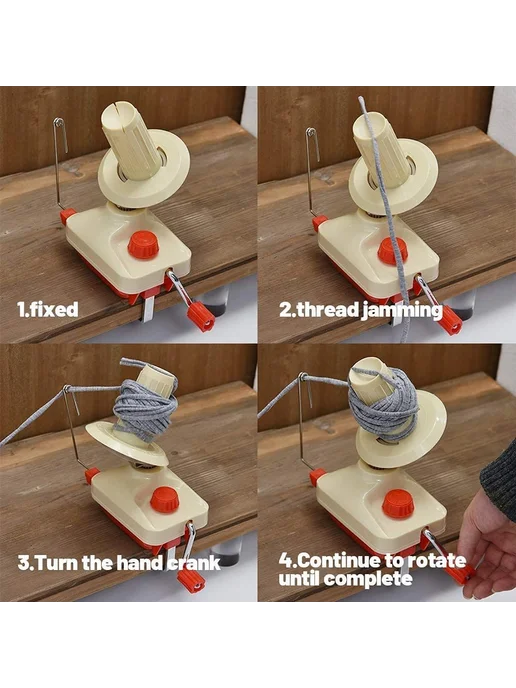 1.fixed

2.thread jamming

3.Turn the hand crank

4.Continue to rotate until complete