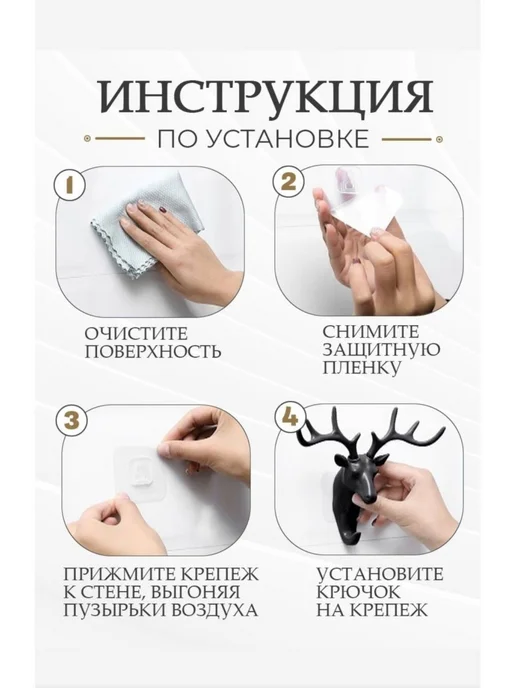 ИНСТРУКЦИЯ

ПО УСТАНОВКЕ

1

ОЧИСТИТЕ
ПОВЕРХНОСТЬ

2

СНИМИТЕ
ЗАЩИТНУЮ
ПЛЕНКУ

3

ПРИЖМИТЕ КРЕПЕЖ
К СТЕНЕ, ВЫГОНЯЯ
ПУЗЫРЬКИ ВОЗДУХА

4

УСТАНОВИТЕ
КРЮЧОК
НА КРЕПЕЖ