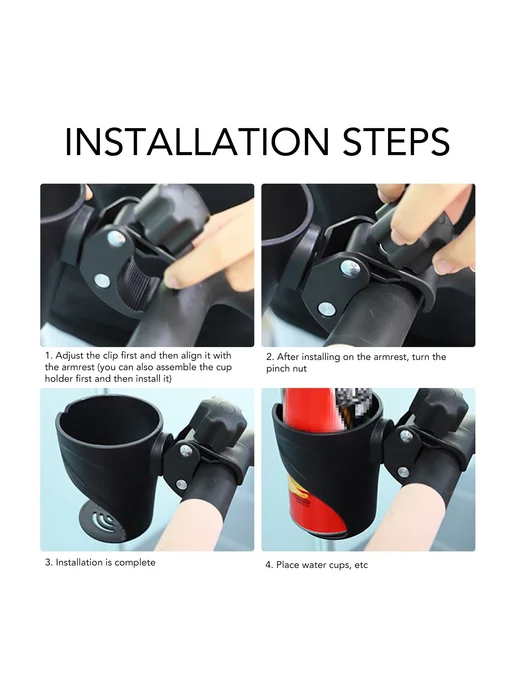 INSTALLATION STEPS

1. Adjust the clip first and then align it with the armrest (you can also assemble the cup holder first and then install it)

2. After installing on the armrest, turn the pinch nut

3. Installation is complete

4. Place water cups, etc