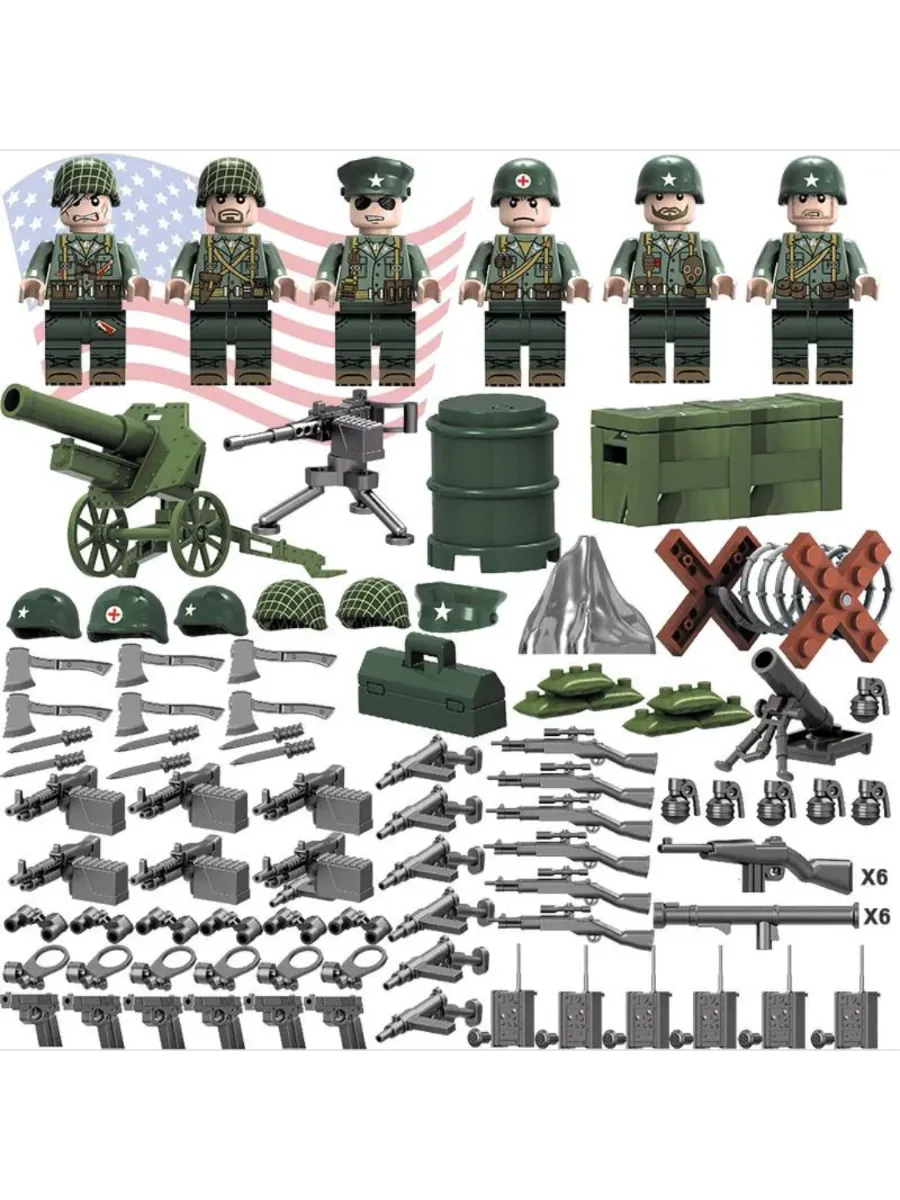 X6
X6