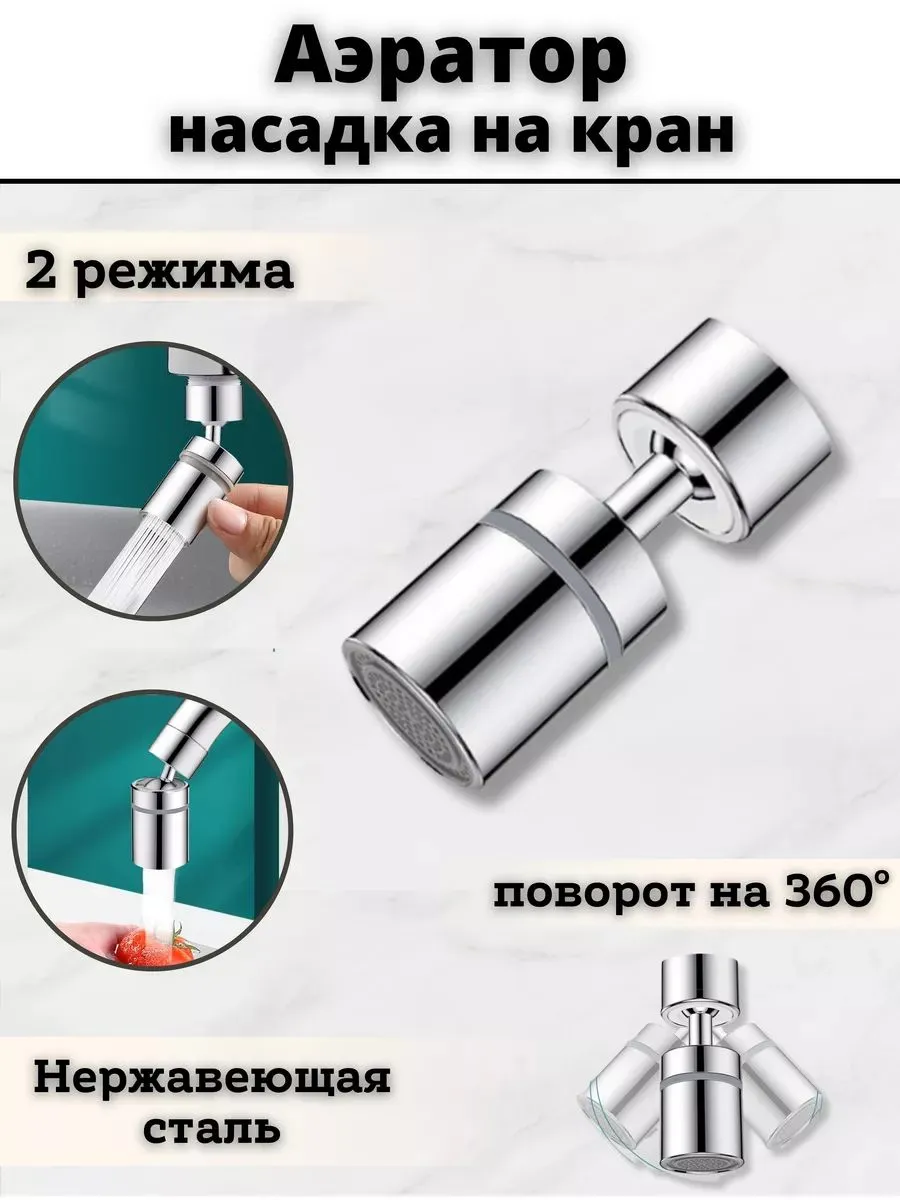 Аэратор
насадка на кран

2 режима

поворот на 360°

Нержавеющая
сталь