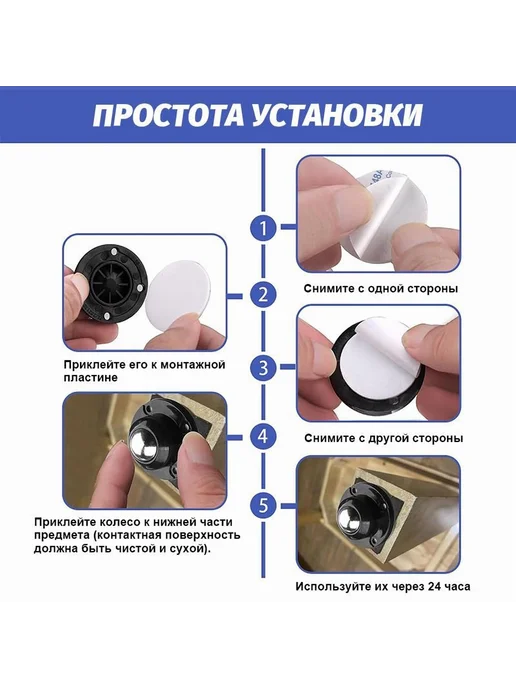 ПРОСТОТА УСТАНОВКИ

1

Снимите с одной стороны

2

Приклейте его к монтажной пластине

3

Снимите с другой стороны

4

Приклейте колесо к нижней части предмета (контактная поверхность должна быть чистой и сухой).

5

Используйте их через 24 часа