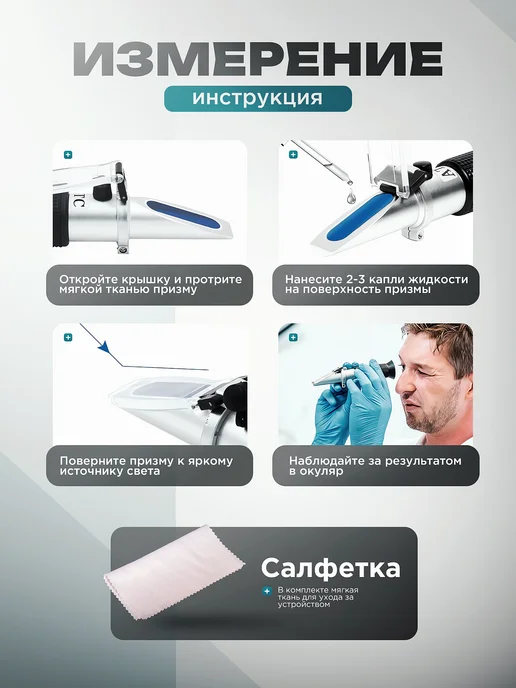 ИЗМЕРЕНИЕ

инструкция

Откройте крышку и протрите мягкой тканью призму

Нанесите 2-3 капли жидкости на поверхность призмы

Поверните призму к яркому источнику света

Наблюдайте за результатом в окуляр

Салфетка

В комплекте мягкая ткань для ухода за устройством