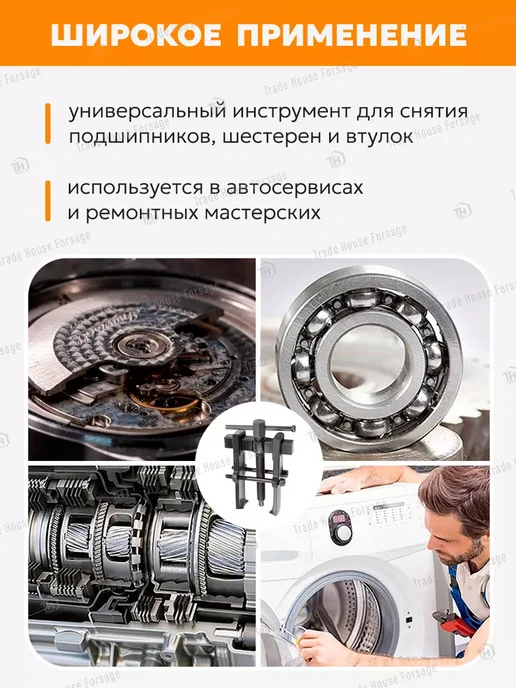 ШИРОКОЕ ПРИМЕНЕНИЕ

универсальный инструмент для снятия подшипников, шестерен и втулок

используется в автосервисах и ремонтных мастерских

Trade House Forsage