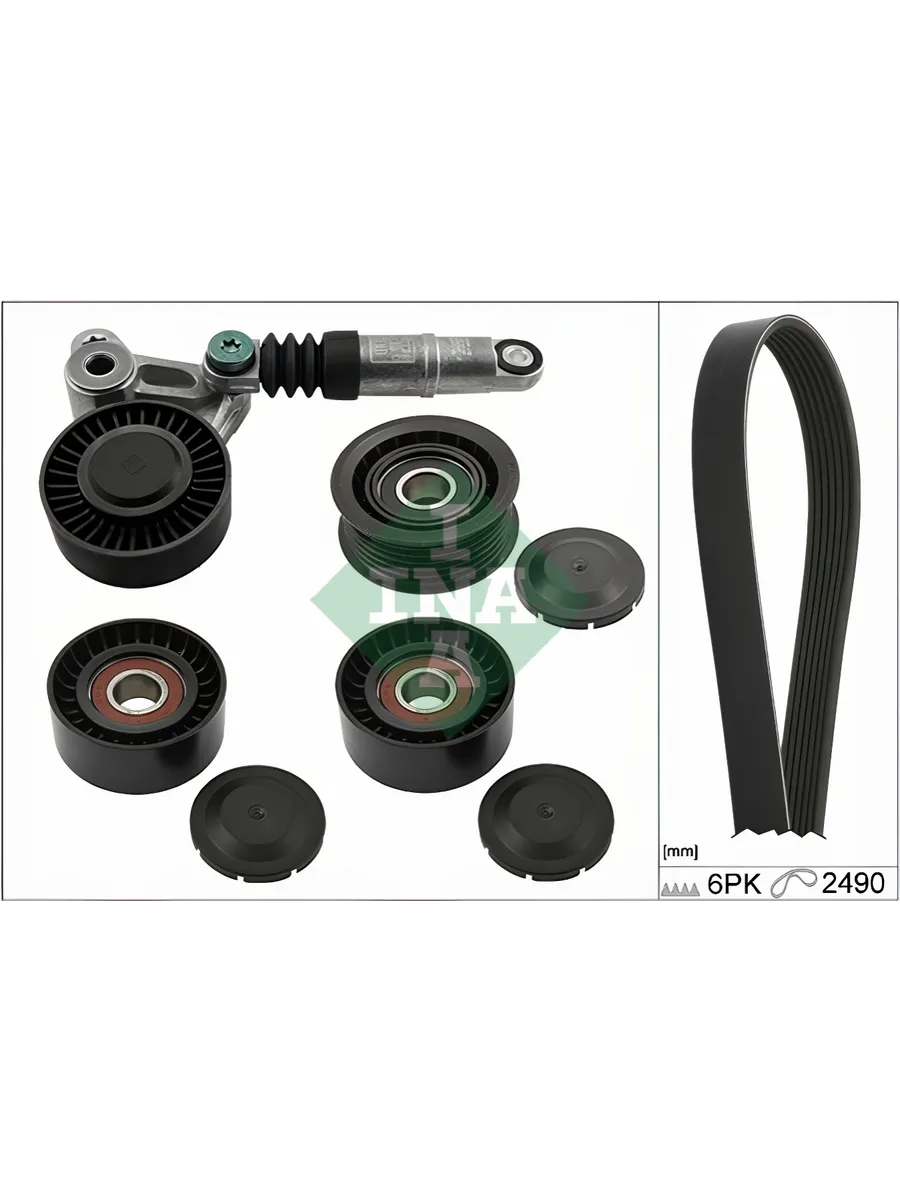 INA

[mm]

6PK 2490