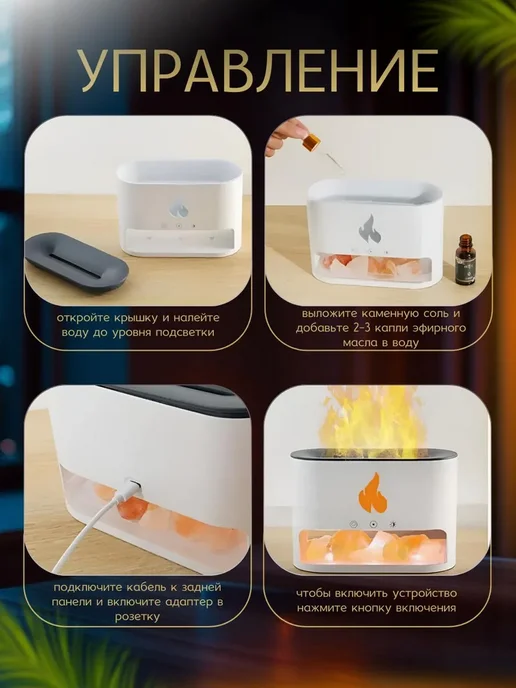 УПРАВЛЕНИЕ

откройте крышку и налейте воду до уровня подсветки

выложите каменную соль и добавьте 2-3 капли эфирного масла в воду

подключите кабель к задней панели и включите адаптер в розетку

чтобы включить устройство нажмите кнопку включения