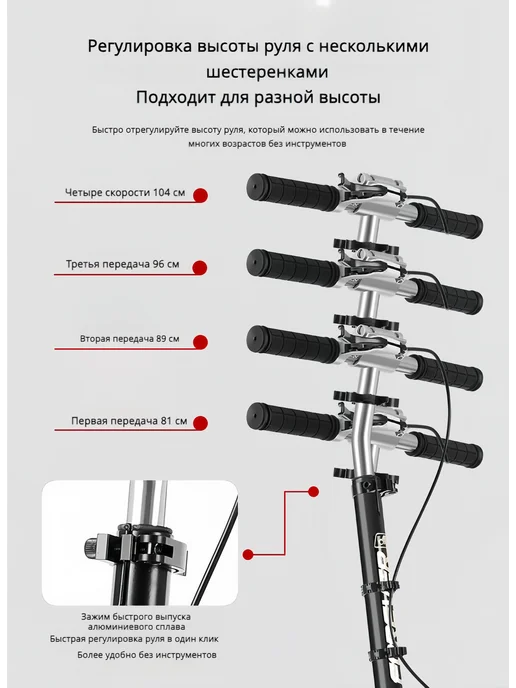 Регулировка высоты руля с несколькими шестеренками
Подходит для разной высоты

Быстро отрегулируйте высоту руля, который можно использовать в течение многих возрастов без инструментов

Четыре скорости 104 см

Третья передача 96 см

Вторая передача 89 см

Первая передача 81 см

Зажим быстрого выпуска алюминиевого сплава
Быстрая регулировка руля в один клик
Более удобно без инструментов