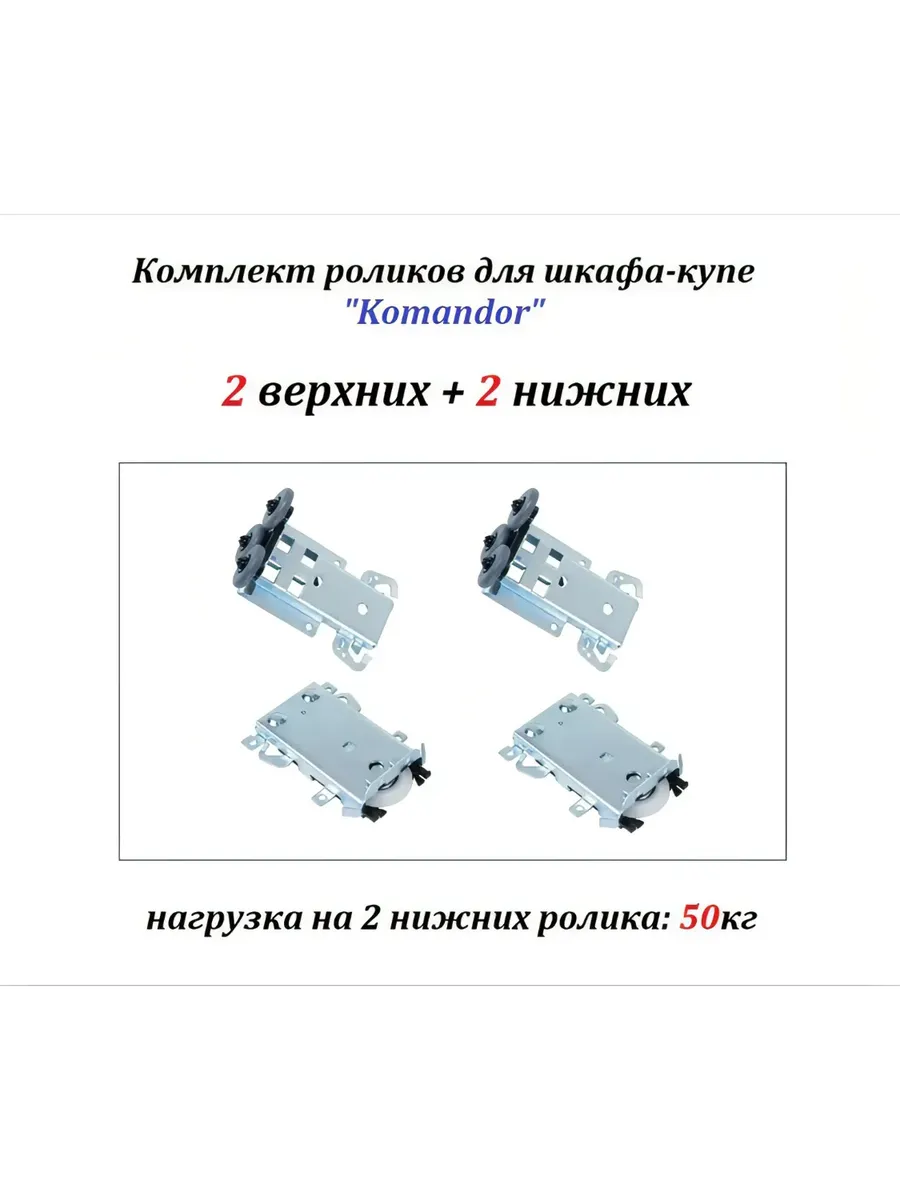 Комплект роликов для шкафа-купе
"Komandor"

2 верхних + 2 нижних

нагрузка на 2 нижних ролика: 50кг