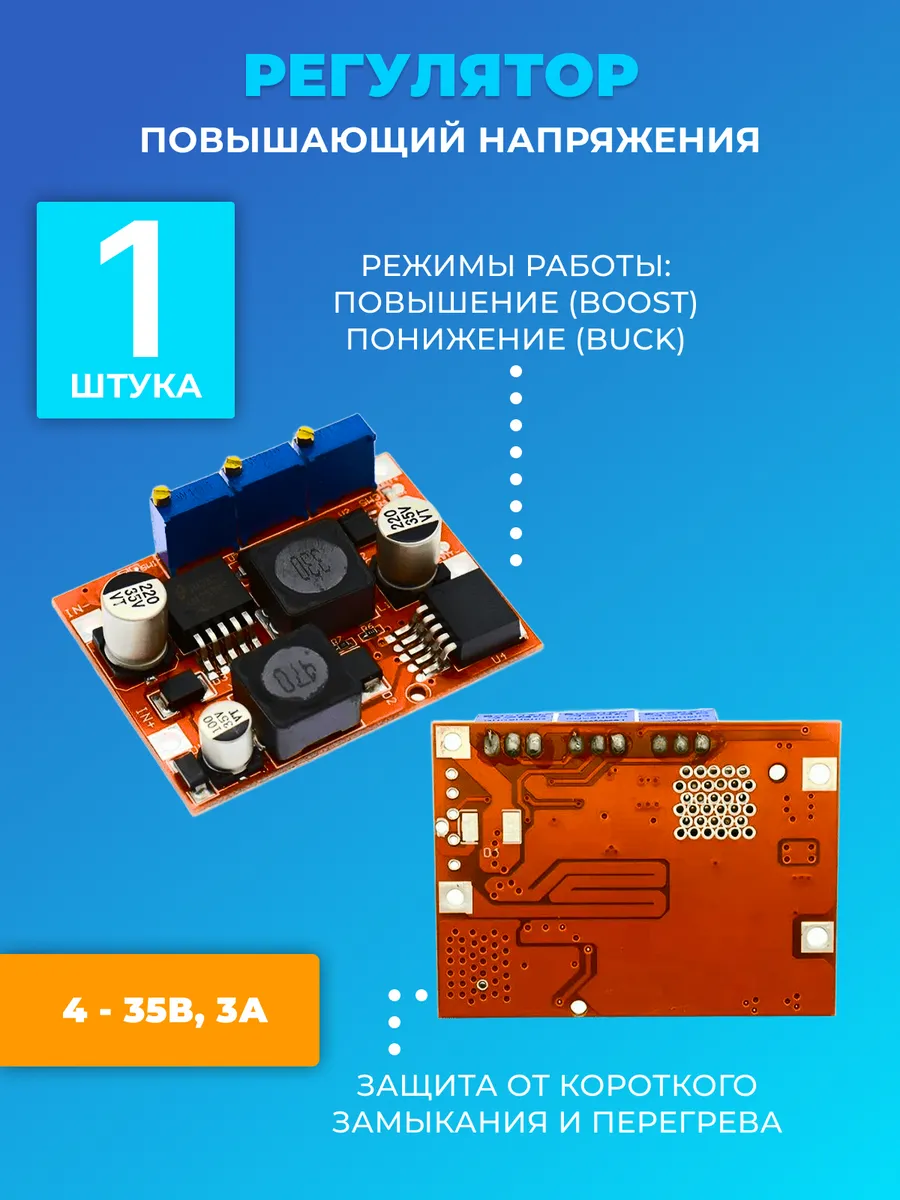 РЕГУЛЯТОР
ПОВЫШАЮЩИЙ НАПРЯЖЕНИЯ

1
ШТУКА

РЕЖИМЫ РАБОТЫ:
ПОВЫШЕНИЕ (BOOST)
ПОНИЖЕНИЕ (BUCK)

220
35V
VT

330

220
35V
VT

470

100
35V
VT

IN-
IN+

4 - 35В, 3А

ЗАЩИТА ОТ КОРОТКОГО ЗАМЫКАНИЯ И ПЕРЕГРЕВА